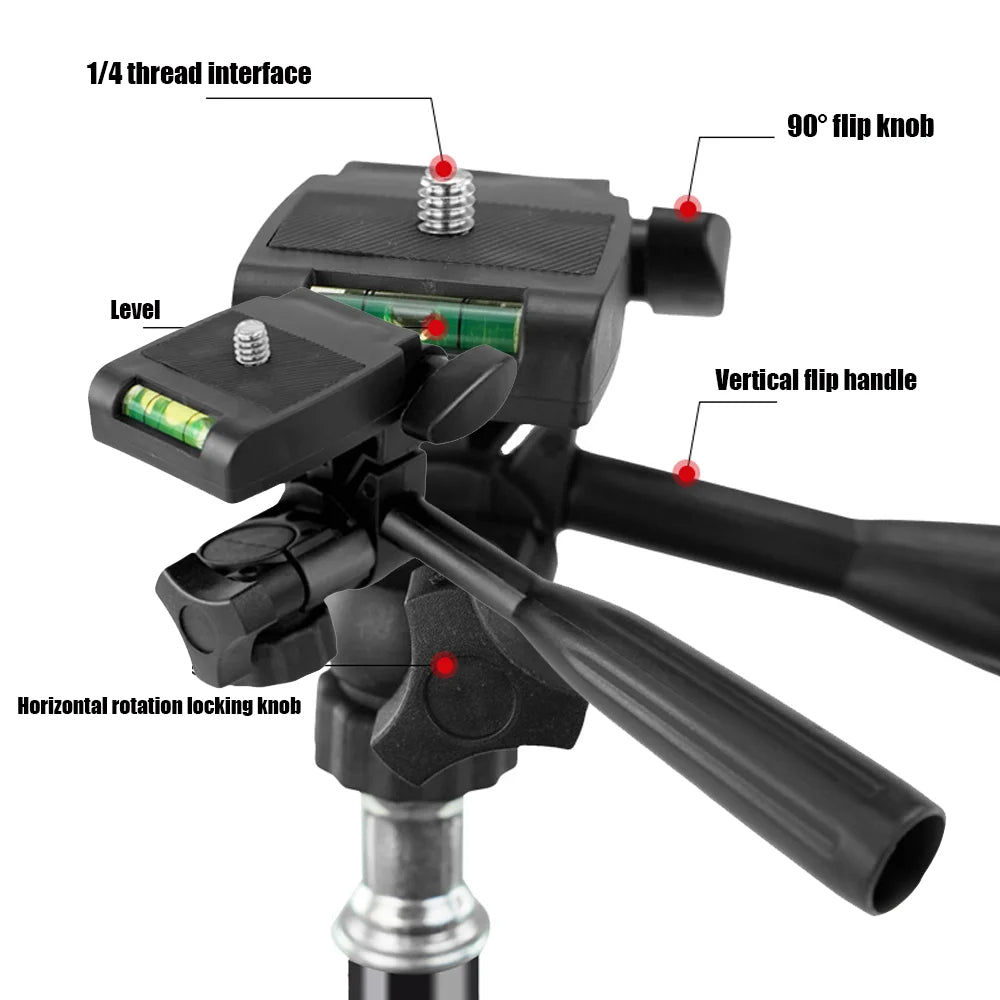 1/4 thread interface

90° flip knob

Level

Vertical flip handle

Horizontal rotation locking knob