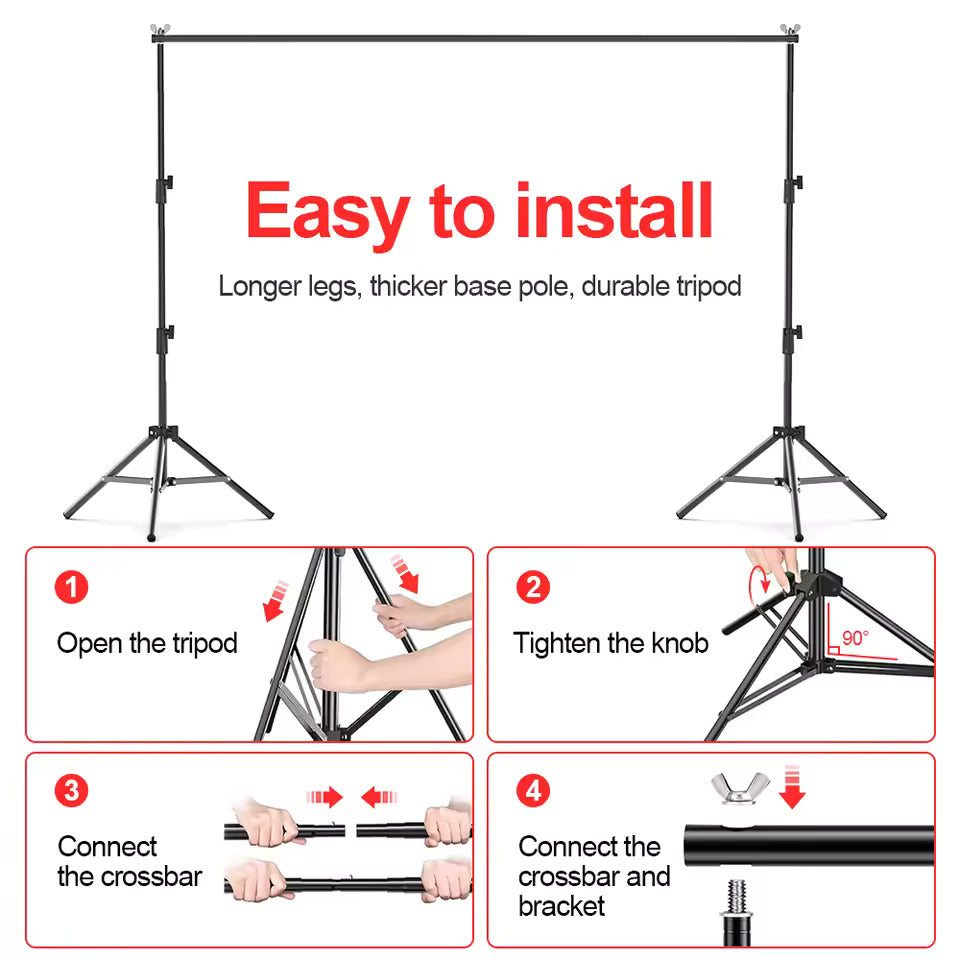 Easy to install

Longer legs, thicker base pole, durable tripod

1
Open the tripod

2
Tighten the knob
90°

3
Connect the crossbar

4
Connect the crossbar and bracket