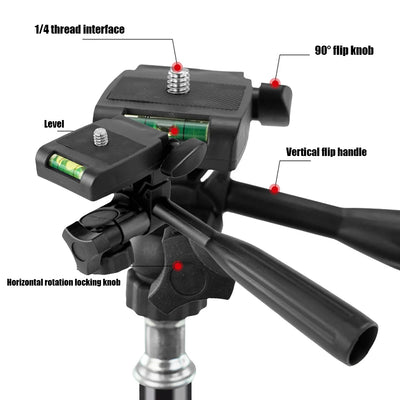 1/4 thread interface

90° flip knob

Level

Vertical flip handle

Horizontal rotation locking knob