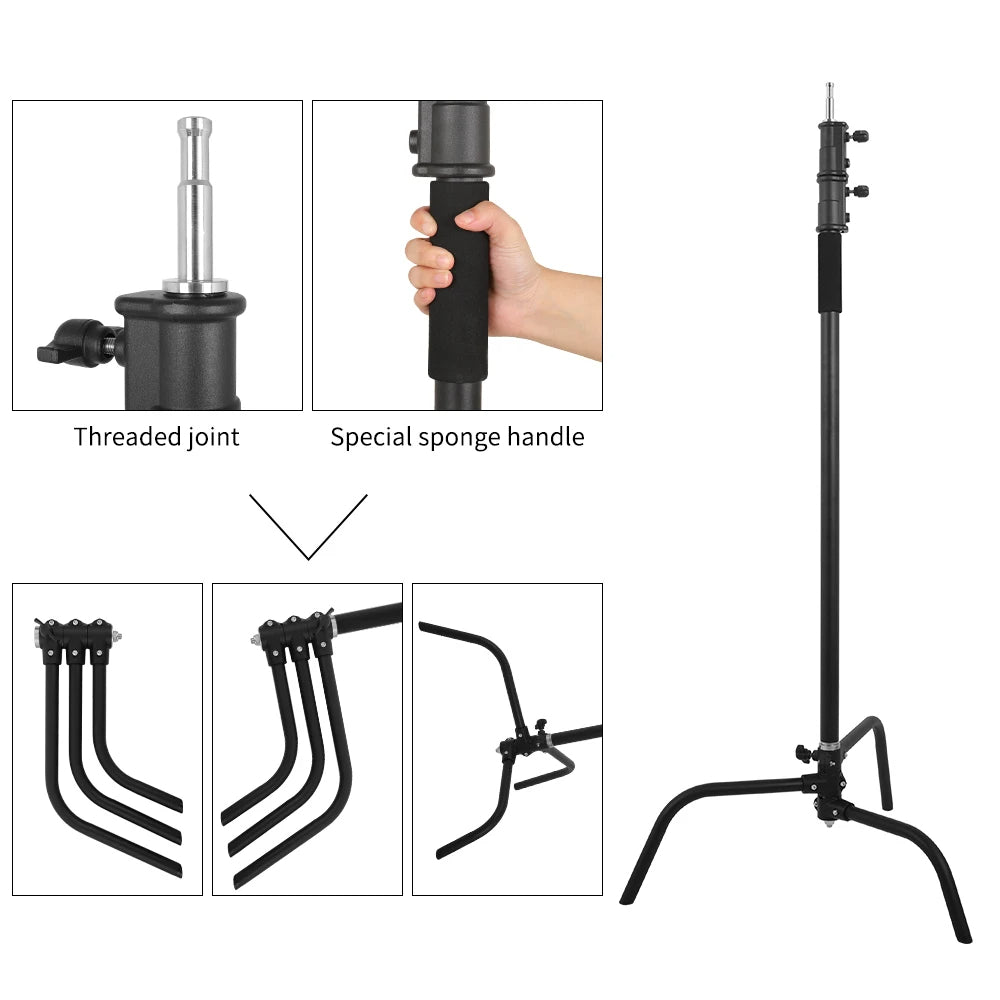 Threaded joint

Special sponge handle