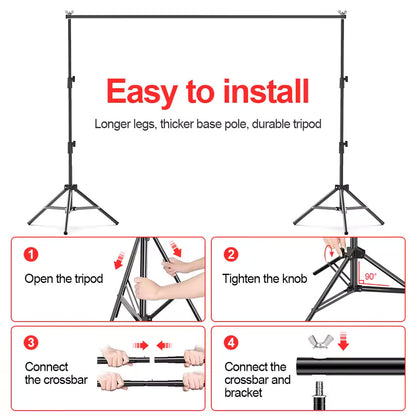 Easy to install

Longer legs, thicker base pole, durable tripod

1
Open the tripod

2
Tighten the knob

90°

3
Connect the crossbar

4
Connect the crossbar and bracket