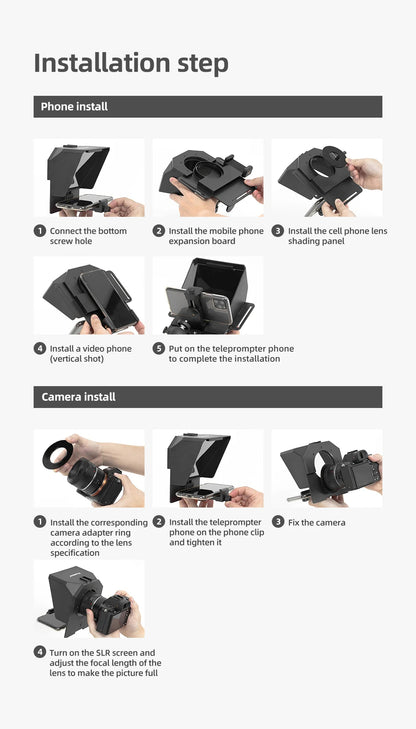 Installation step

Phone install

1 Connect the bottom screw hole

2 Install the mobile phone expansion board

3 Install the cell phone lens shading panel

4 Install a video phone (vertical shot)

5 Put on the teleprompter phone to complete the installation

Camera install

1 Install the corresponding camera adapter ring according to the lens specification

2 Install the teleprompter phone on the phone clip and tighten it

3 Fix the camera

4 Turn on the SLR screen and adjust the focal length of the lens to make the picture full